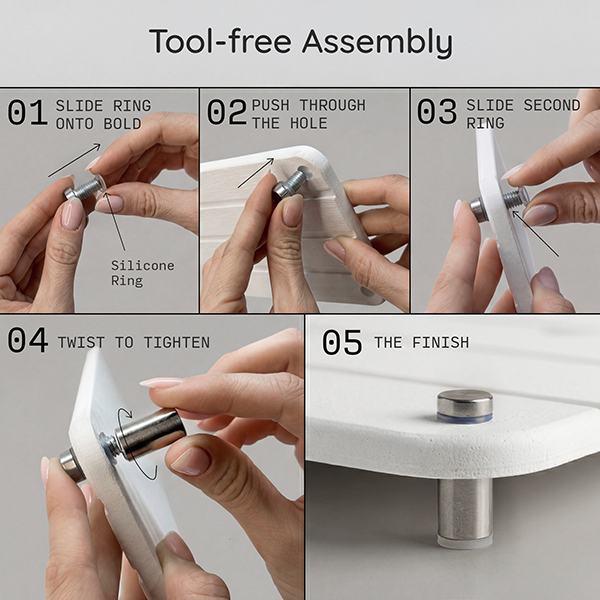 Tool-free Assembly

01 SLIDE RING ONTO BOLD

Silicone Ring

02 PUSH THROUGH THE HOLE

03 SLIDE SECOND RING

04 TWIST TO TIGHTEN

05 THE FINISH